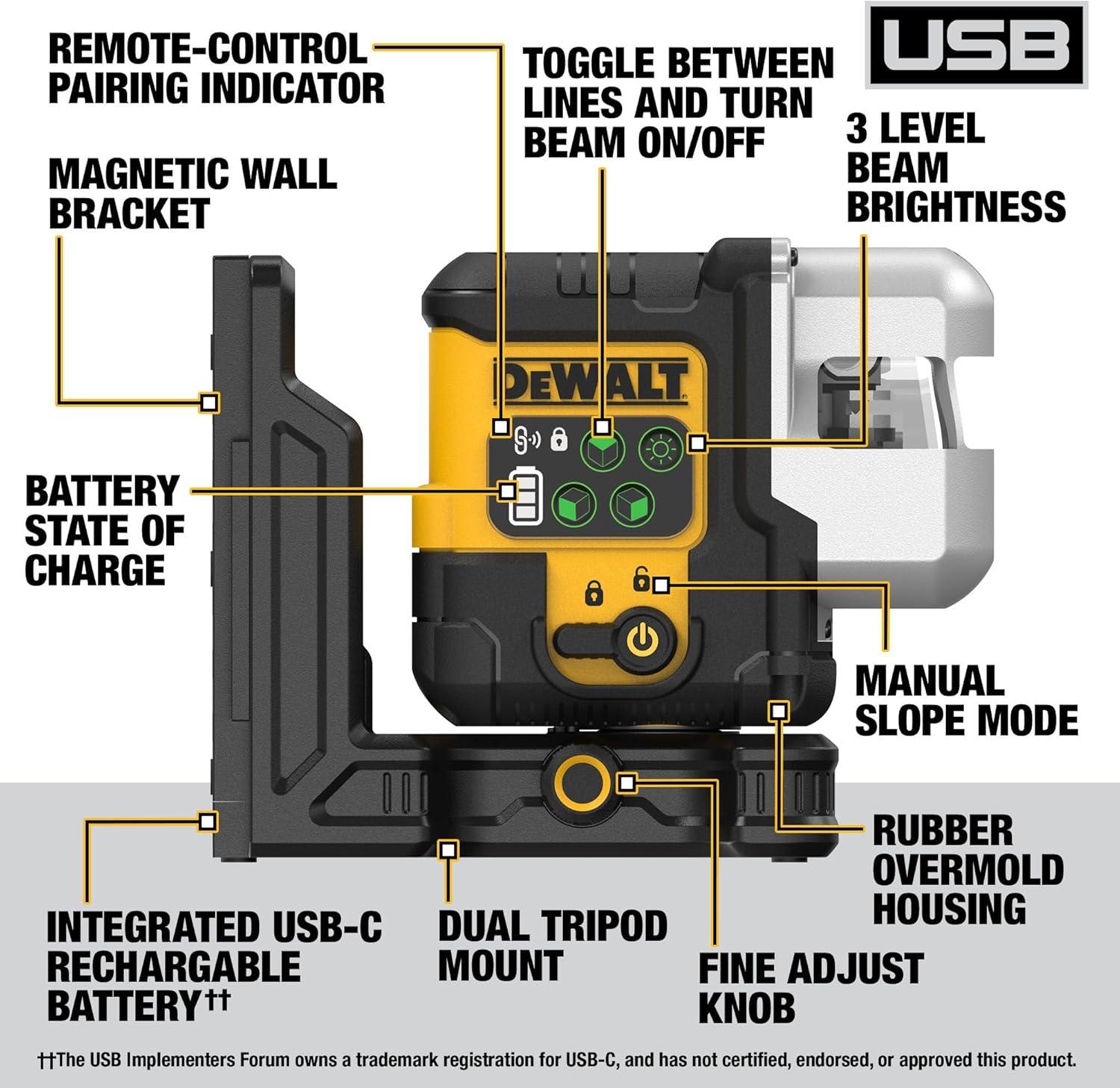 REMOTE-CONTROL PAIRING INDICATOR

TOGGLE BETWEEN LINES AND TURN BEAM ON/OFF

USB

3 LEVEL BEAM BRIGHTNESS

MAGNETIC WALL BRACKET

DEWALT

BATTERY STATE OF CHARGE

MANUAL SLOPE MODE

RUBBER OVERMOLD HOUSING

INTEGRATED USB-C RECHARGABLE BATTERY††

DUAL TRIPOD MOUNT

FINE ADJUST KNOB

††The USB Implementers Forum owns a trademark registration for USB-C, and has not certified, endorsed, or approved this product.